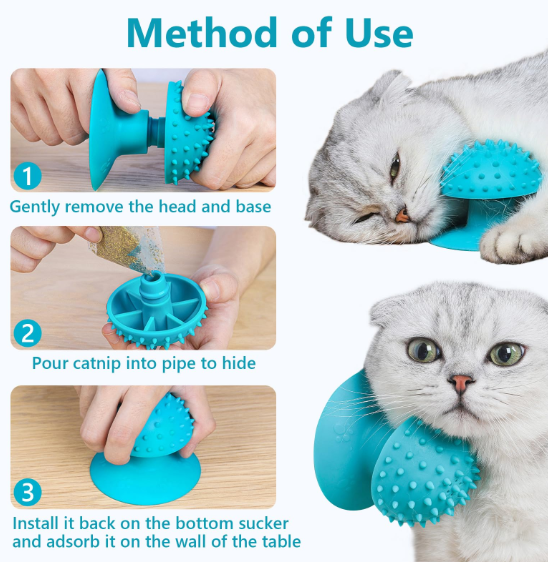 Method of Use

1
Gently remove the head and base

2
Pour catnip into pipe to hide

3
Install it back on the bottom sucker and adsorb it on the wall of the table